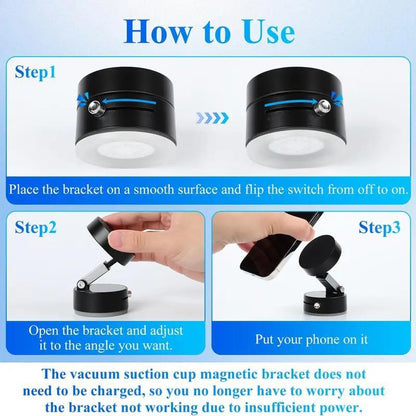 How to Use

Step1

Place the bracket on a smooth surface and flip the switch from off to on.

Step2

Open the bracket and adjust it to the angle you want.

Step3

Put your phone on it

The vacuum suction cup magnetic bracket does not need to be charged, so you no longer have to worry about the bracket not working due to insufficient power.